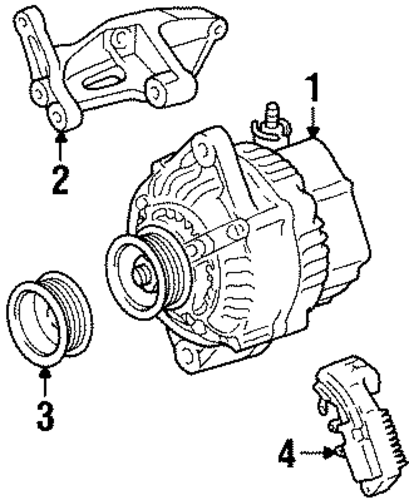 1
2
3
4