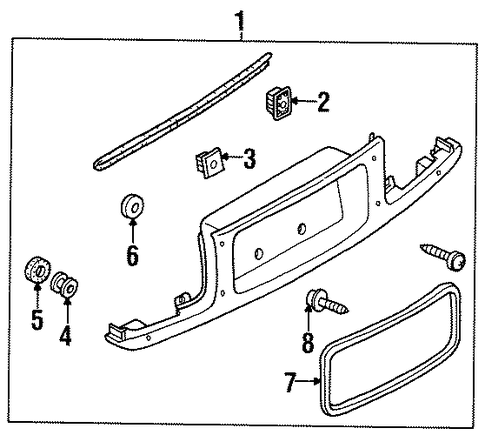 1
2
3
6
5
4
8
7