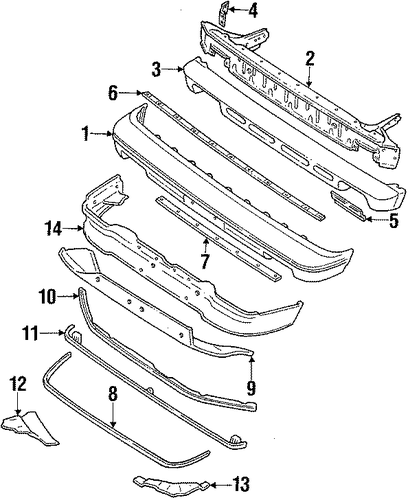 4
2
3
6
1
5
14
7
10
11
9
12
8
13