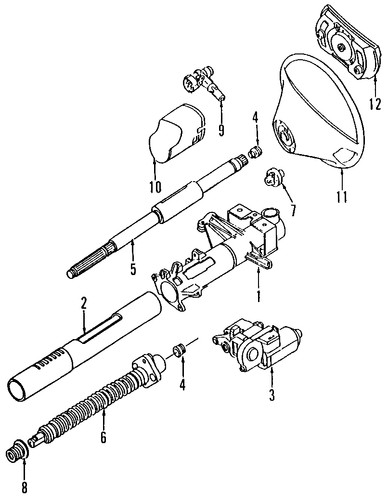 12
9
4
10
11
7
5
1
2
4
3
6
8