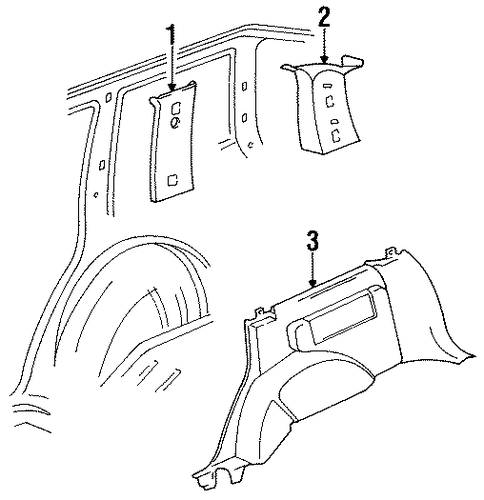 1
2
3