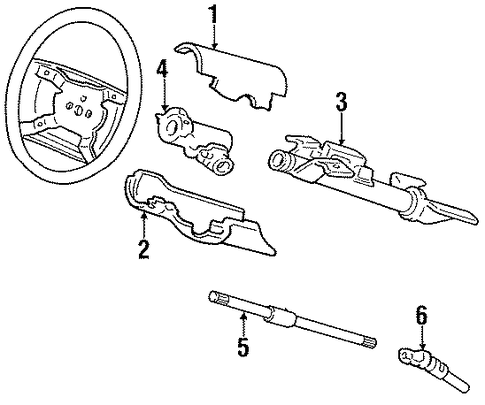 1
4
3
2
5
6