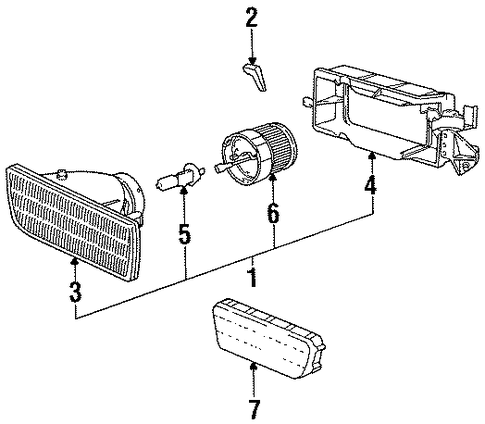 2
4
6
5
1
3
7