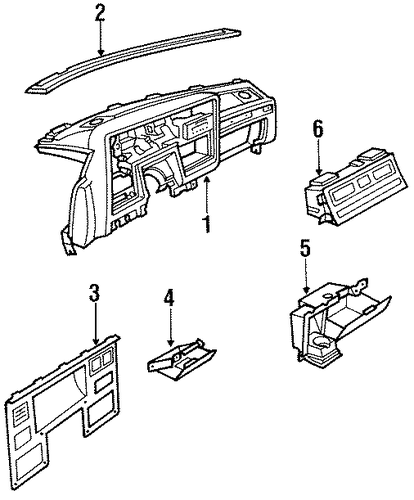 2
6
1
5
3
4