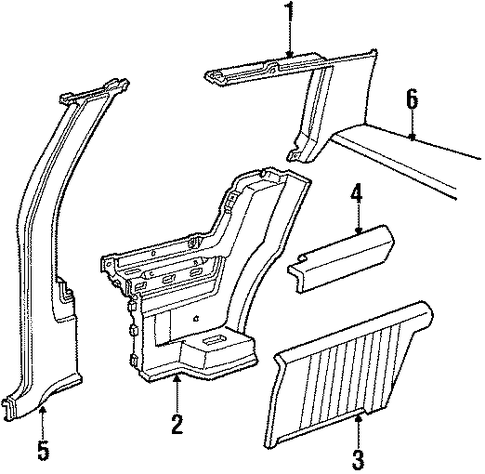 1
6
4
2
5
3