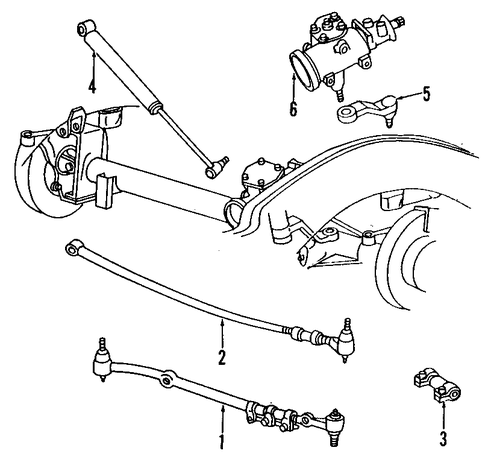 4
6
5
2
1
3