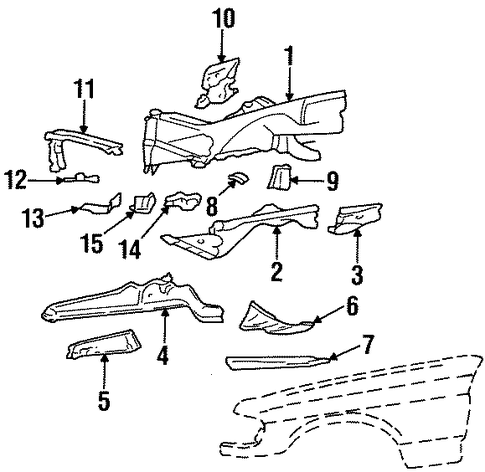 10
1
11
12
9
8
13
15
14
2
3
6
4
7
5