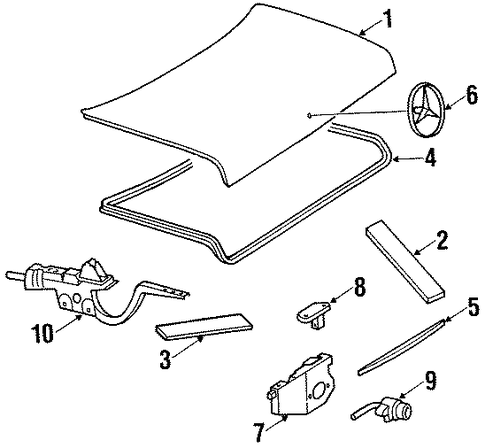 1
6
4
2
8
5
10
3
9
7