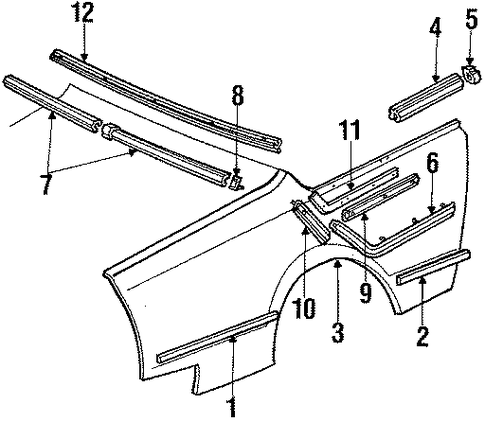 12
4
5
8
11
6
7
10
9
3
2
1