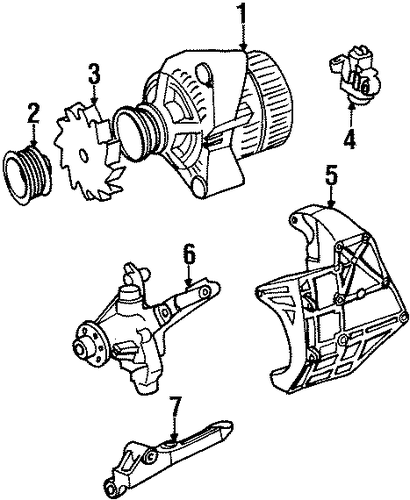 1
3
2
4
5
6
7