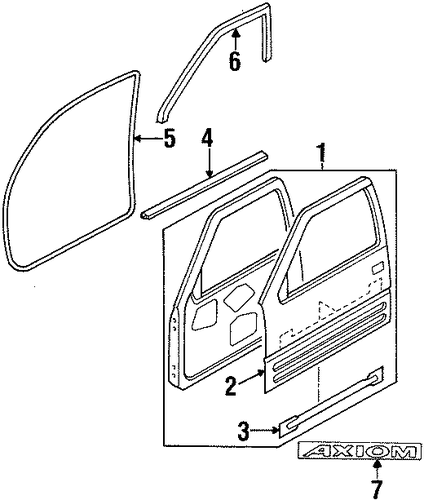 6
5
4
1
2
3
AXIOM
7