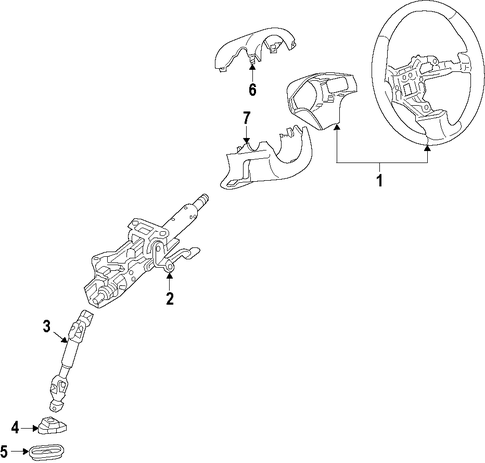 6
7
1
2
3
4
5