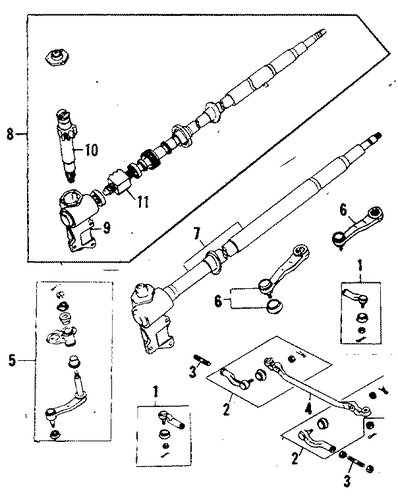 8
10
11
9
7
6
6
1
5
3
2
4
1
2
3