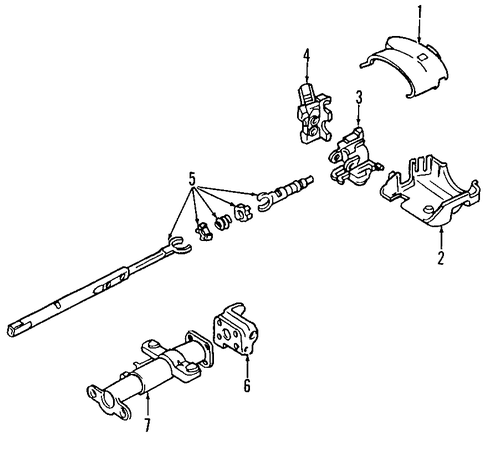 1
4
3
5
2
6
7