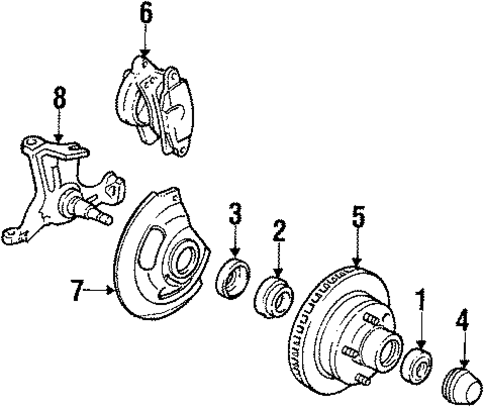 6
8
3
2
5
7
1
4