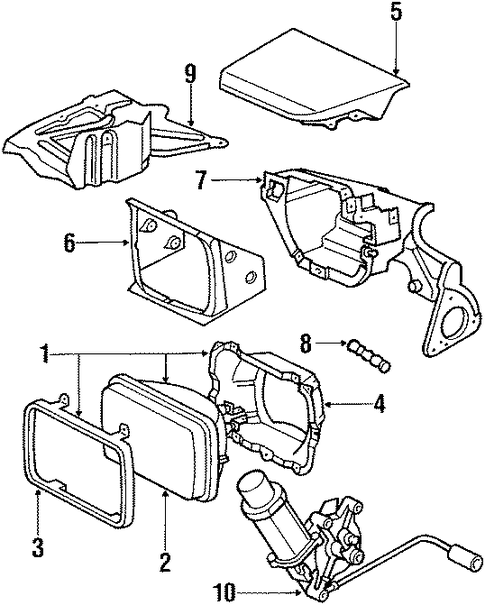 5
9
7
6
8
1
4
3
2
10