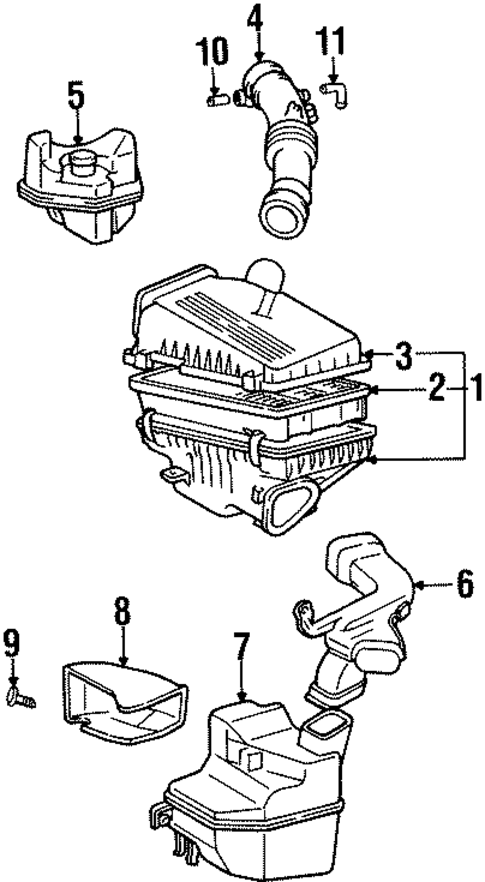 4
10
11
5
3
2
1
6
8
9
7