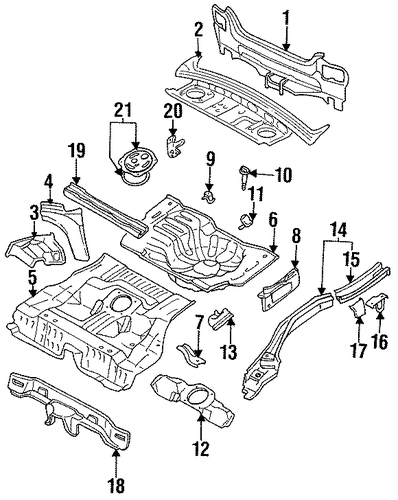 1
2
21
20
19
9
10
4
11
3
6
8
14
15
5
7
13
17
16
12
18