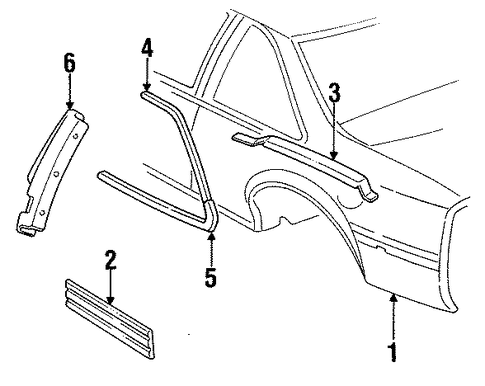 6
4
3
2
5
1