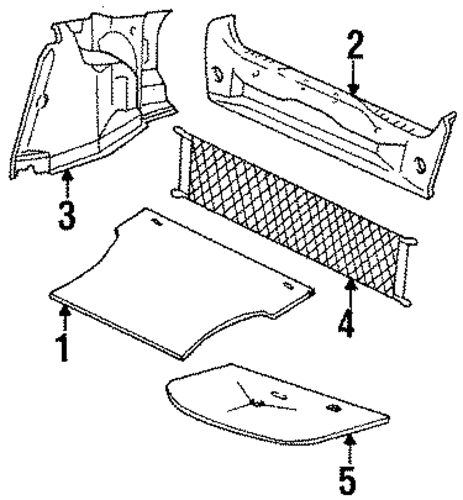 2
3
4
1
5