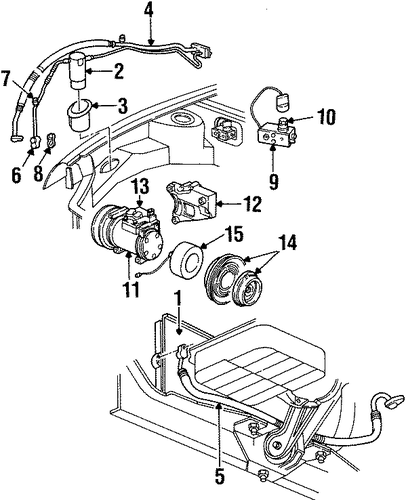 4
2
7
3
10
6
8
9
13
12
15
14
11
1
5