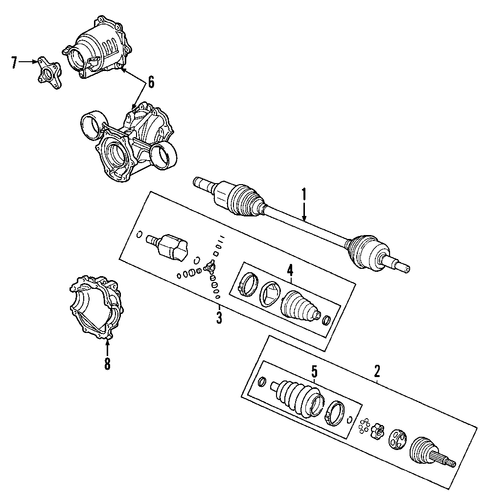 7
6
1
4
3
8
5
2