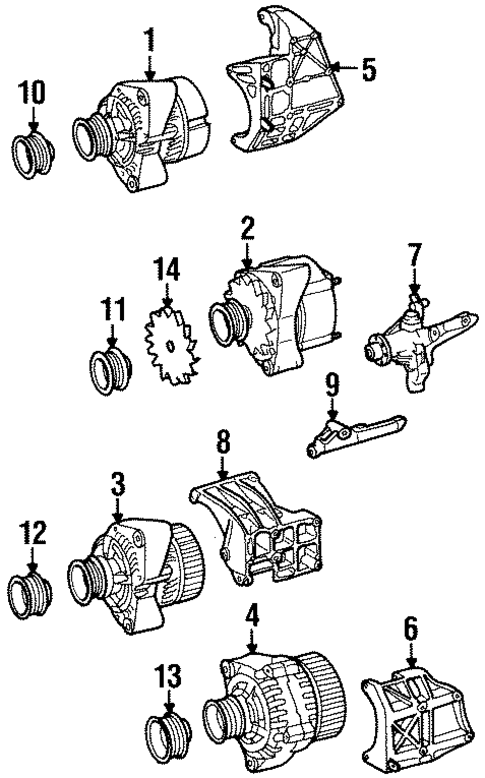 1
5
10
2
14
7
11
9
8
3
12
4
6
13