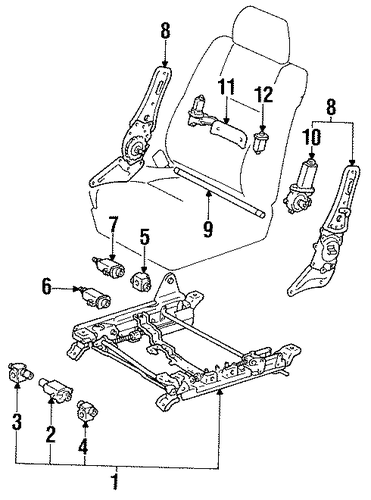 8
11
12
8
10
9
7
5
6
3
2
4
1