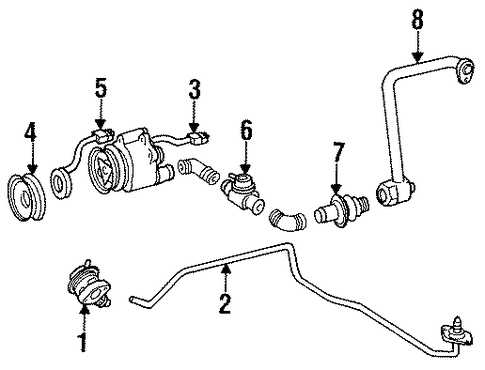 8
5
3
4
6
7
2
1