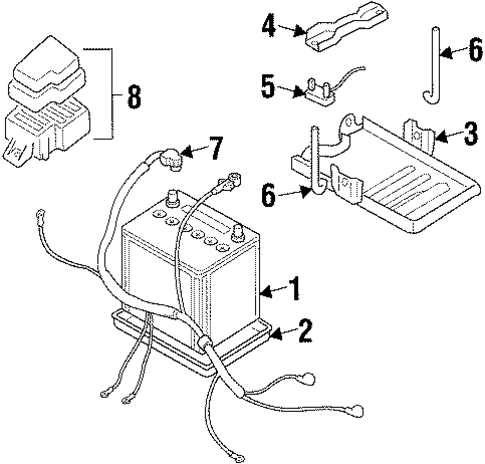 4
6
8
5
3
7
6
1
2