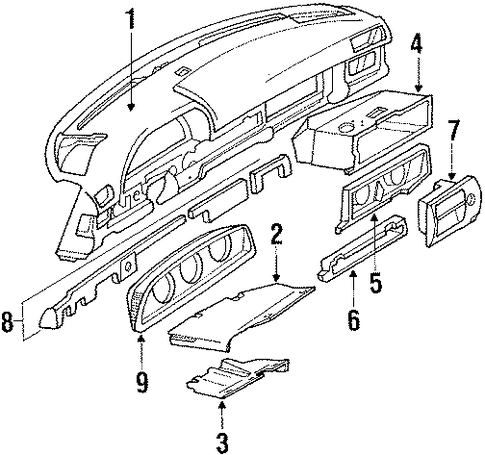 1
4
7
2
5
6
8
9
3