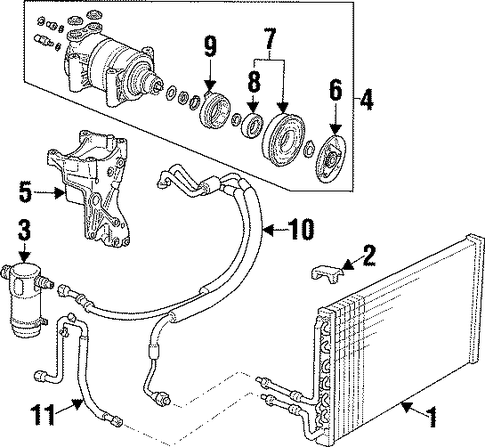 9
7
8
6
4
5
10
3
2
11
1