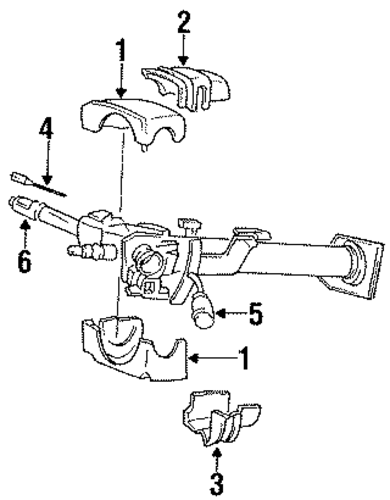 2
1
4
6
5
1
3