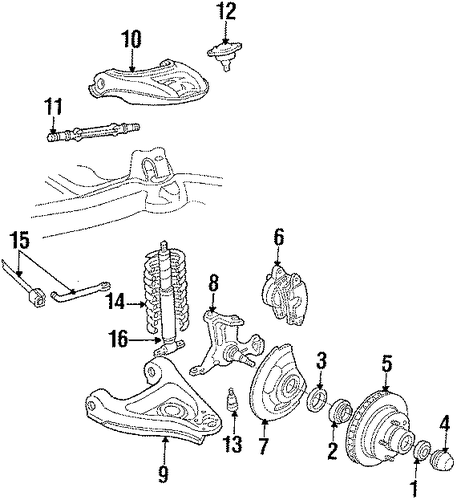 12
10
11
15
6
8
14
16
3
5
13
7
2
4
9
1