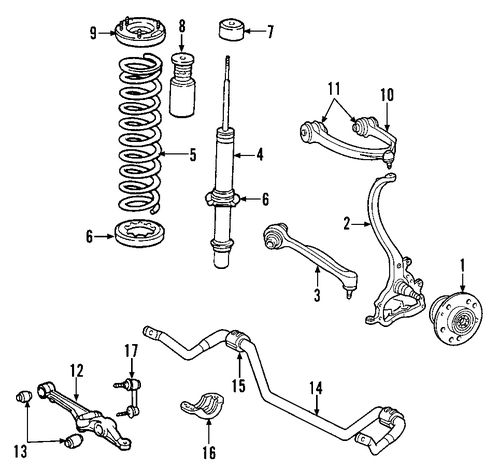 9
8
7
11
10
5
4
6
6
2
3
1
17
12
15
14
13
16