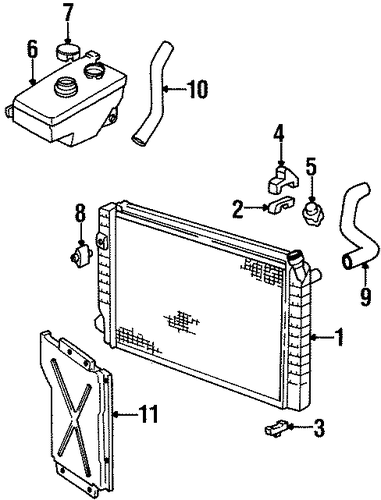 7
6
10
4
5
2
8
9
1
11
3