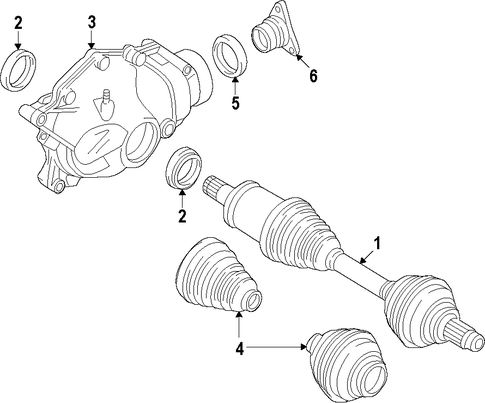 2
3
6
5
2
1
4