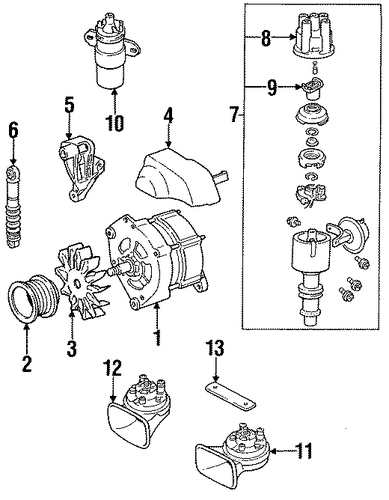 8
9
7
10
5
4
6
1
2
3
13
12
11