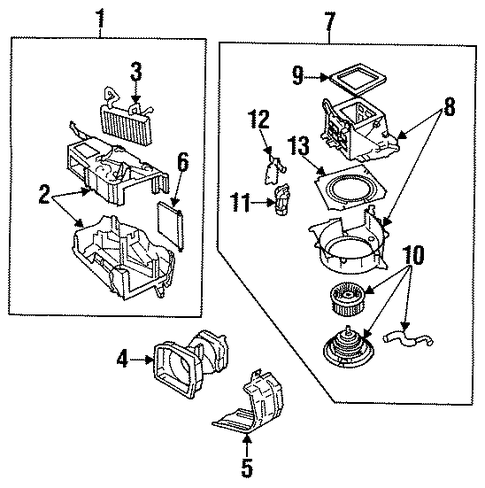 1
3
6
2
4
5
7
9
8
12
13
11
10