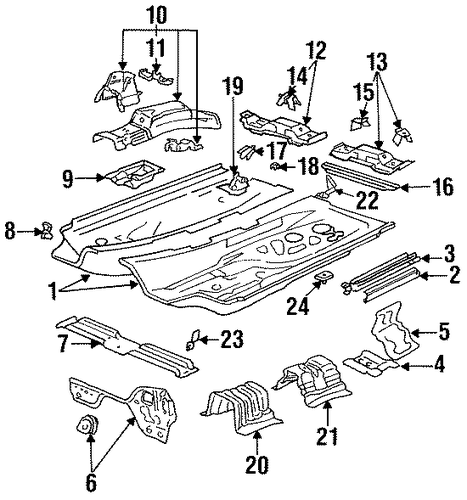 10
11
12
14
13
15
19
17
18
9
16
22
8
3
2
1
24
5
7
23
4
6
20
21