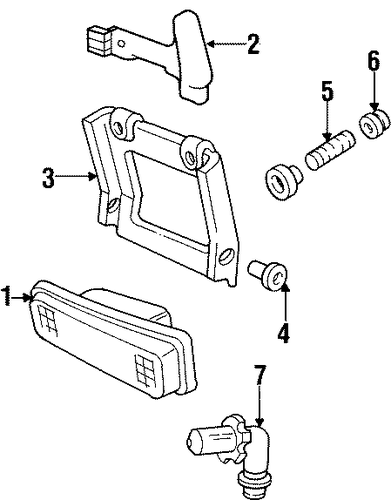 2
6
5
3
1
4
7