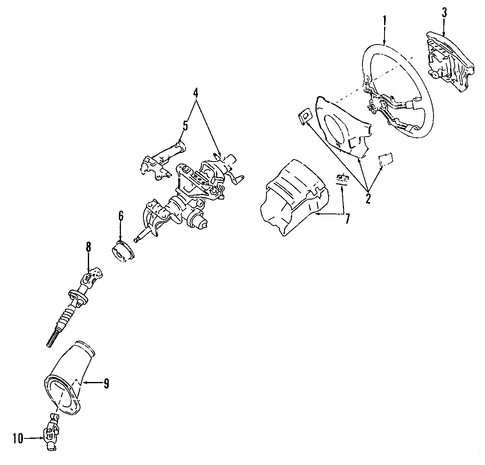 1
3
4
5
2
7
6
8
9
10