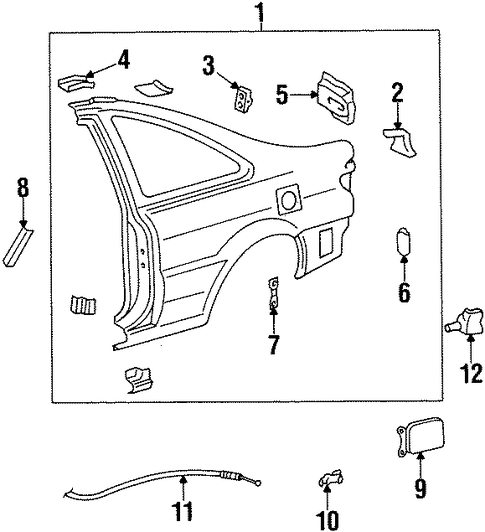 1
4
3
5
2
8
6
7
12
9
11
10