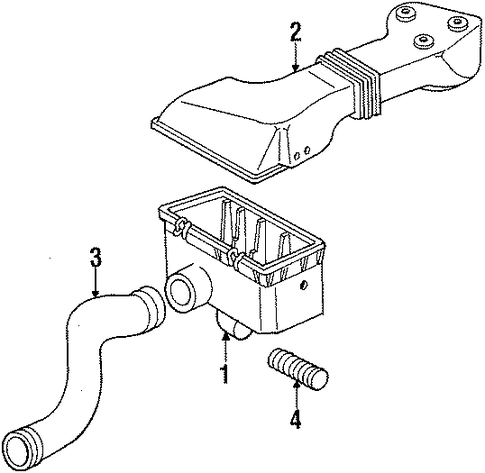 2
3
1
4