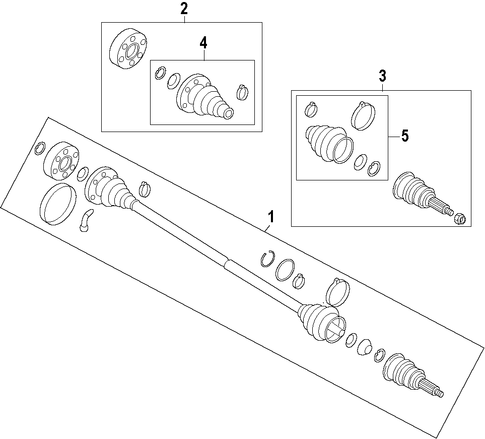 2
4
3
5
1