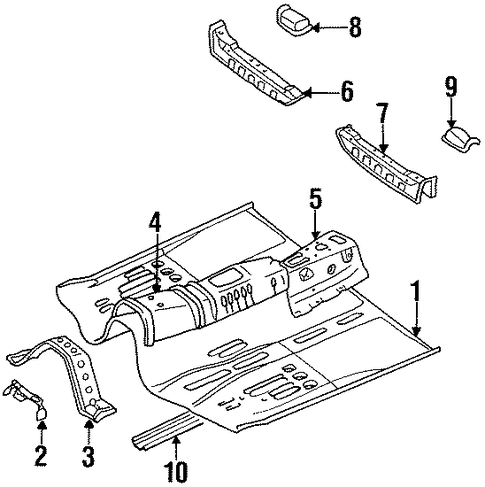 8
6
9
7
5
4
1
2
3
10