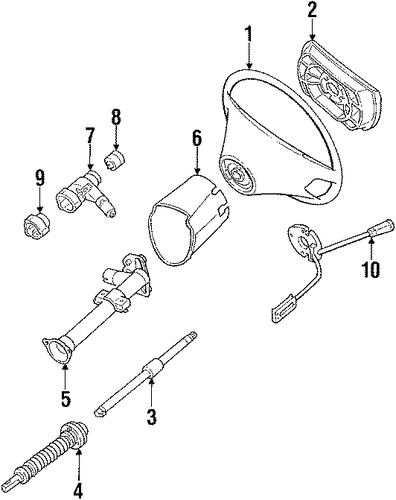 1
2
8
7
6
9
10
5
3
4