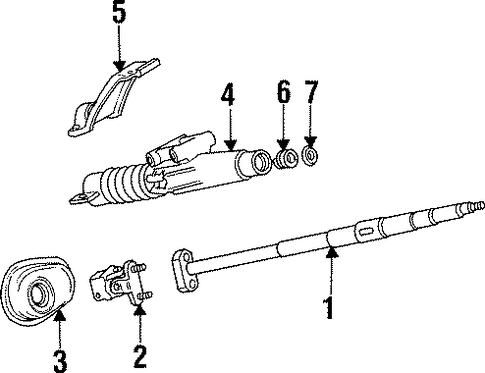 5
4
6
7
1
3
2