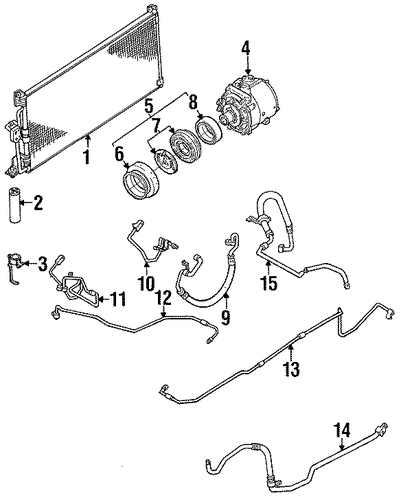 4
5
8
7
1
6
2
3
10
15
11
12
9
13
14