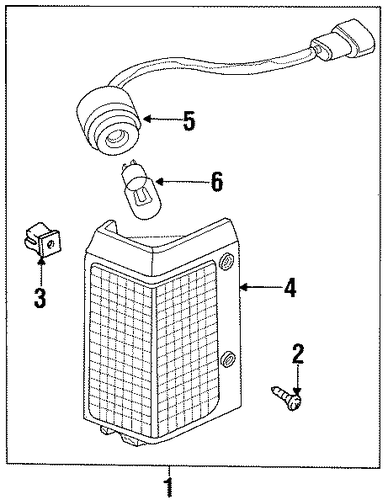 5

6

3

4

2

1